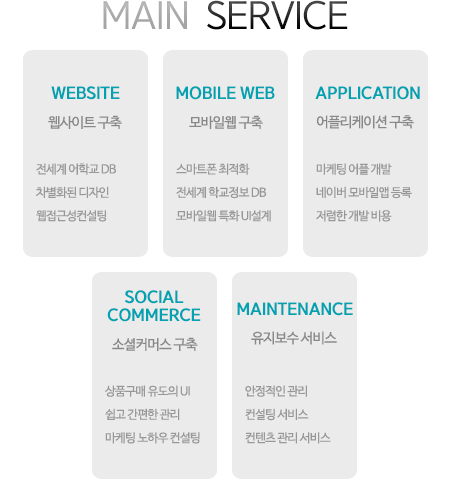 MAIN SERVICE

WEBSITE
웹사이트 구축

전세계 어학교 DB
차별화된 디자인
웹접근성컨설팅

MOBILE WEB
모바일웹 구축

스마트폰 최적화
전세계 학교정보 DB
모바일웹 특화 UI설계

APPLICATION
어플리케이션 구축

마케팅 어플 개발
네이버 모바일앱 등록
저렴한 개발 비용

SOCIAL COMMERCE
소셜커머스 구축

상품구매 유도의 UI
쉽고 간편한 관리
마케팅 노하우 컨설팅

MAINTENANCE
유지보수 서비스

안정적인 관리
컨설팅 서비스
컨텐츠 관리 서비스